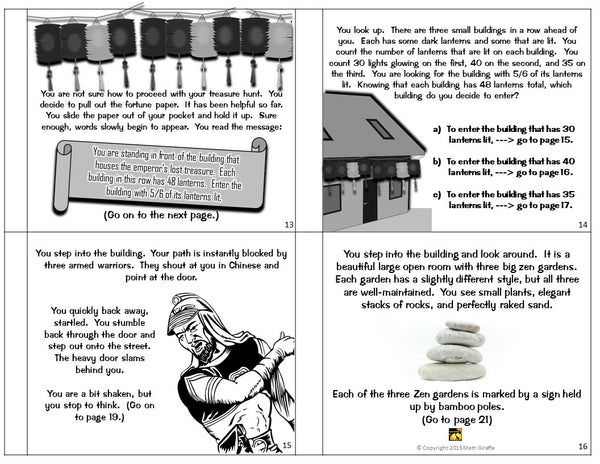 You are not sure how to proceed with your treasure hunt. You decide to pull out the fortune paper. It has been helpful so far. You slide the paper out of your pocket and hold it up. Sure enough, words slowly begin to appear. You read the message:

You are standing in front of the building that houses the emperor's lost treasure. Each building in this row has 48 lanterns. Enter the building with 5/6 of its lanterns lit.

(Go on to the next page.)

13

You look up. There are three small buildings in a row ahead of you. Each has some dark lanterns and some that are lit. You count the number of lanterns that are lit on each building. You count 30 lights glowing on the first, 40 on the second, and 35 on the third. You are looking for the building with 5/6 of its lanterns lit. Knowing that each building has 48 lanterns total, which building do you decide to enter?

a) To enter the building that has 30 lanterns lit, ---> go to page 15.

b) To enter the building that has 40 lanterns lit, ---> go to page 16.

c) To enter the building that has 35 lanterns lit, ---> go to page 17.

14

You step into the building. Your path is instantly blocked by three armed warriors. They shout at you in Chinese and point at the door.

You quickly back away, startled. You stumble back through the door and step out onto the street. The heavy door slams behind you.

You are a bit shaken, but you stop to think. (Go on to page 19.)

15

You step into the building and look around. It is a beautiful large open room with three big zen gardens. Each garden has a slightly different style, but all three are well-maintained. You see small plants, elegant stacks of rocks, and perfectly raked sand.

Each of the three Zen gardens is marked by a sign held up by bamboo poles.
(Go to page 21)

© Copyright 2015 Math Giraffe

16